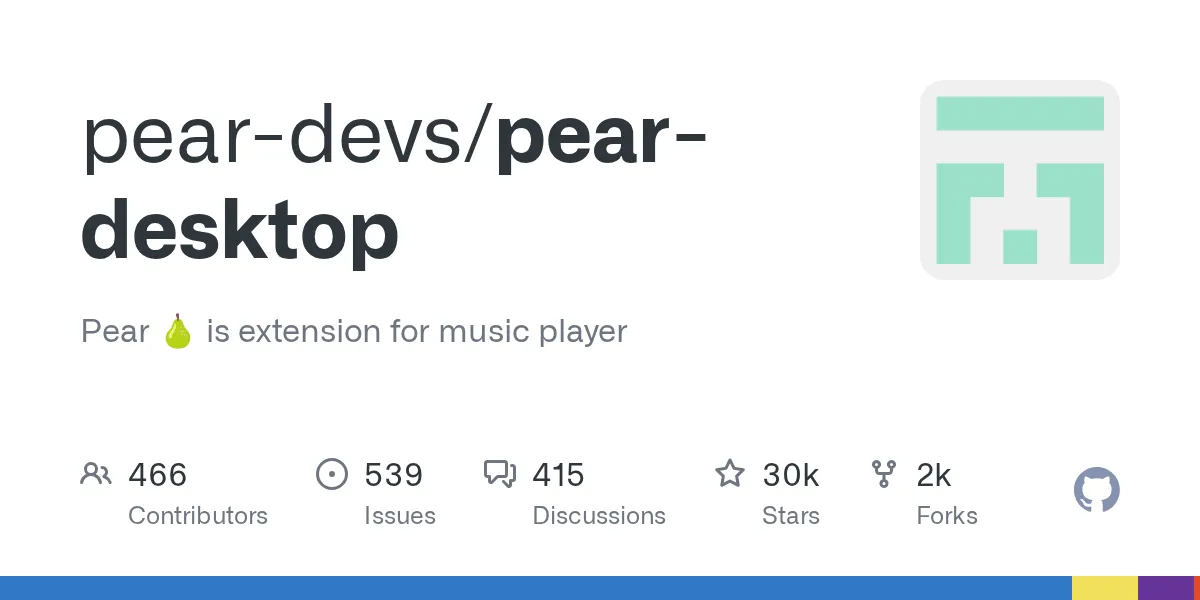 pear-devs/pear-desktop

Pear 🍐 is extension for music player

466
Contributors

539
Issues

415
Discussions

30k
Stars

2k
Forks